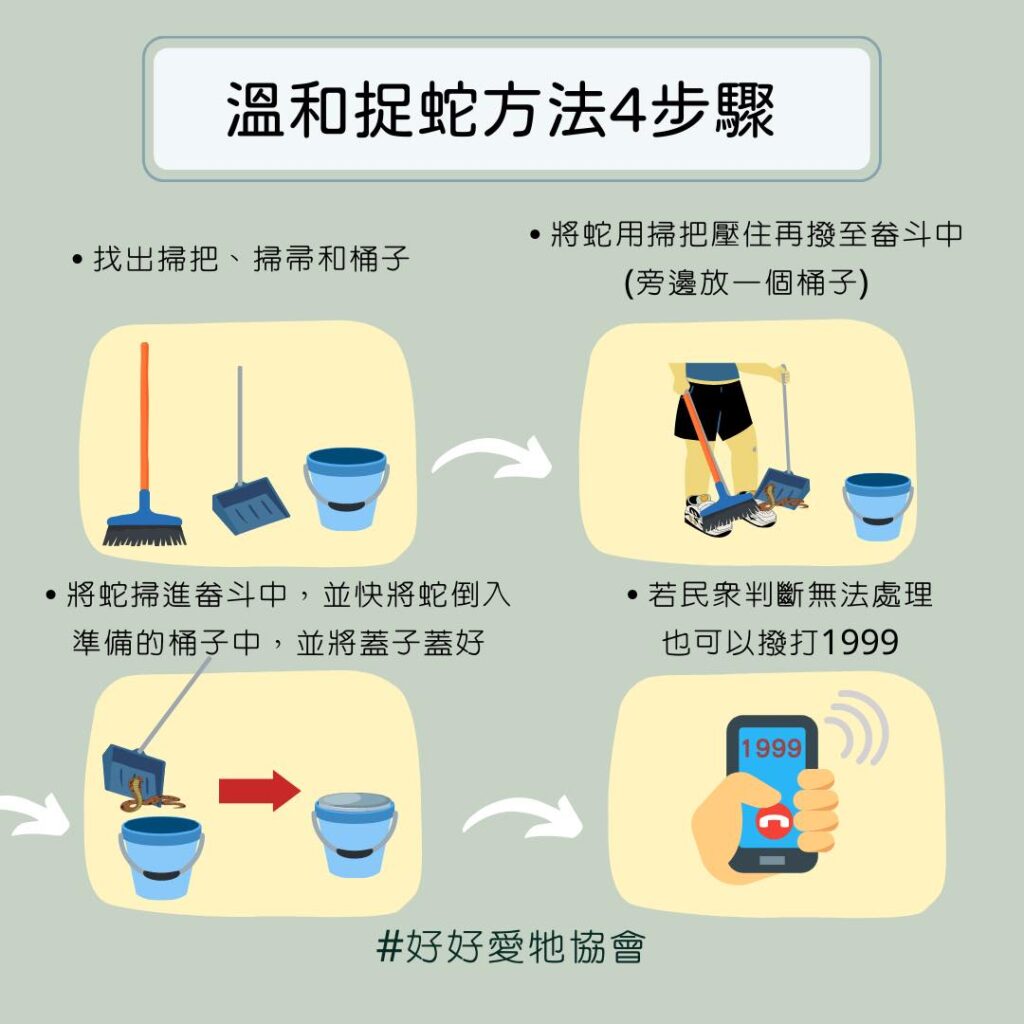 溫和捉蛇方法4步驟

• 找出掃把、掃帚和桶子

• 將蛇用掃把壓住再撥至畚斗中
(旁邊放一個桶子)

• 將蛇掃進畚斗中，並快將蛇倒入準備的桶子中，並將蓋子蓋好

• 若民眾判斷無法處理
也可以撥打1999

1999

#好好愛牠協會